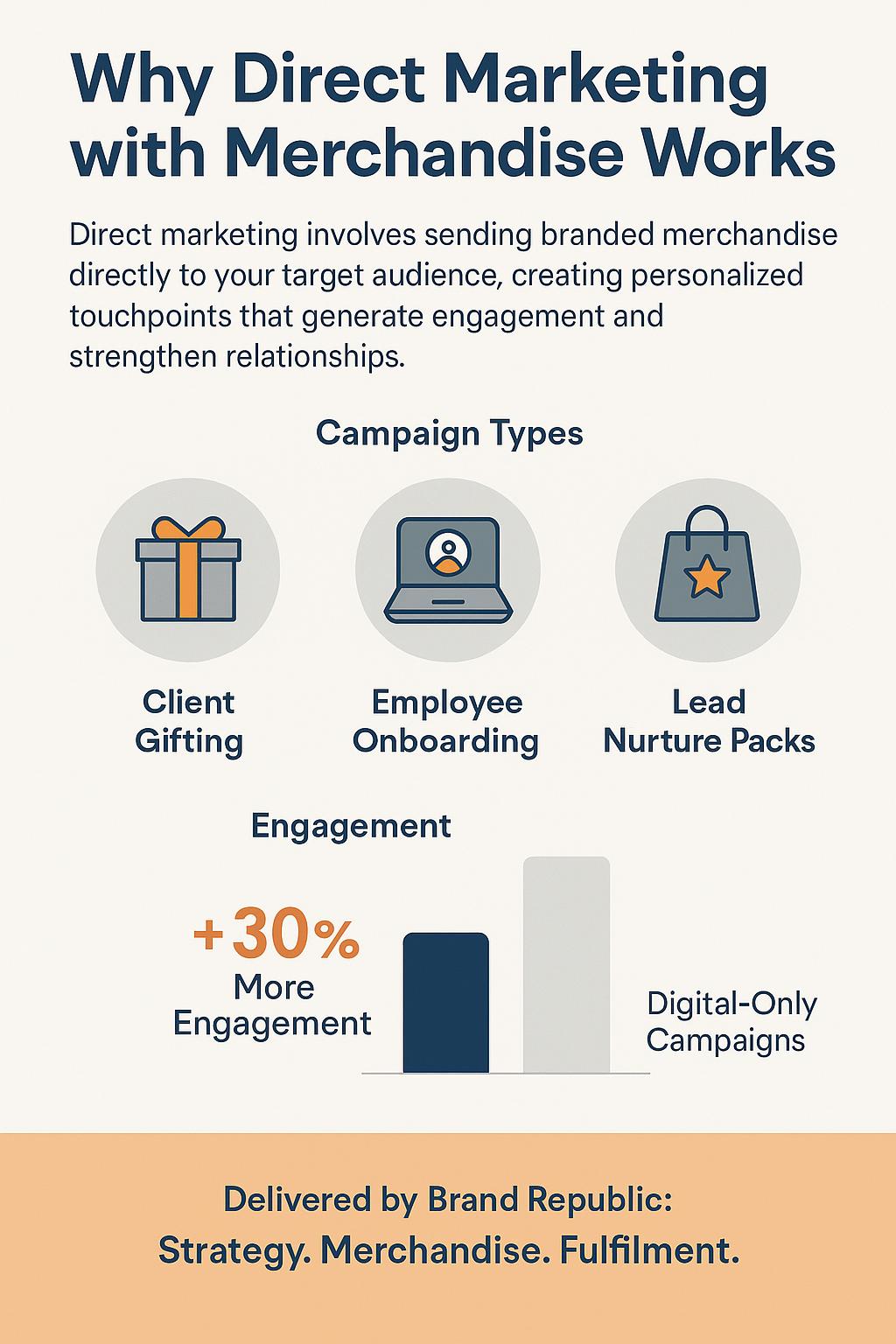 Why Direct Marketing with Merchandise Works

Direct marketing involves sending branded merchandise directly to your target audience, creating personalized touchpoints that generate engagement and strengthen relationships.

Campaign Types

Client Gifting

Employee Onboarding

Lead Nurture Packs

Engagement

+30%
More Engagement

Digital-Only Campaigns

Delivered by Brand Republic:
Strategy. Merchandise. Fulfilment.